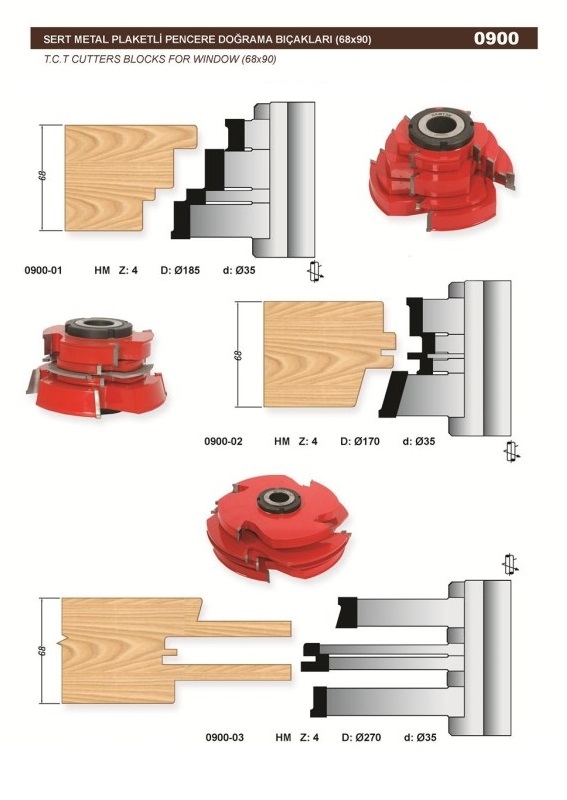 SERT METAL PLAKETLİ PENCERE DOĞRAMA BIÇAKLARI (68x90)

0900

T.C.T CUTTERS BLOCKS FOR WINDOW (68x90)

68

0900-01 HM Z: 4 D: Ø185 d: Ø35

68

0900-02 HM Z: 4 D: Ø170 d: Ø35

68

0900-03 HM Z: 4 D: Ø270 d: Ø35