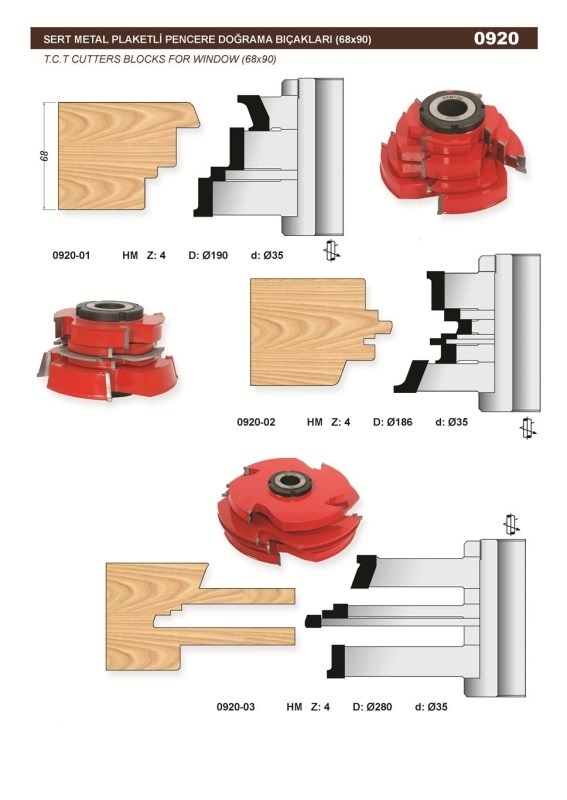 SERT METAL PLAKETLİ PENCERE DOĞRAMA BIÇAKLARI (68x90)

0920

T.C.T CUTTERS BLOCKS FOR WINDOW (68x90)

68

0920-01 HM Z: 4 D: Ø190 d: Ø35

0920-02 HM Z: 4 D: Ø186 d: Ø35

0920-03 HM Z: 4 D: Ø280 d: Ø35